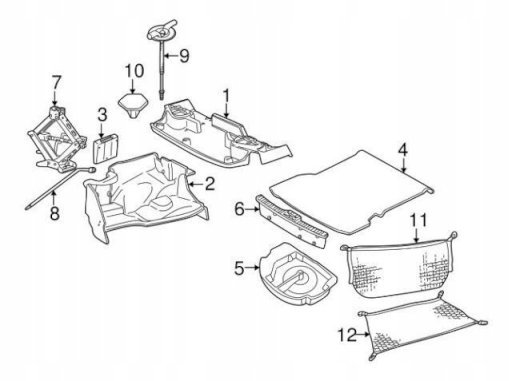 9
10
7
1
3
4
2
8
6
11
5
12