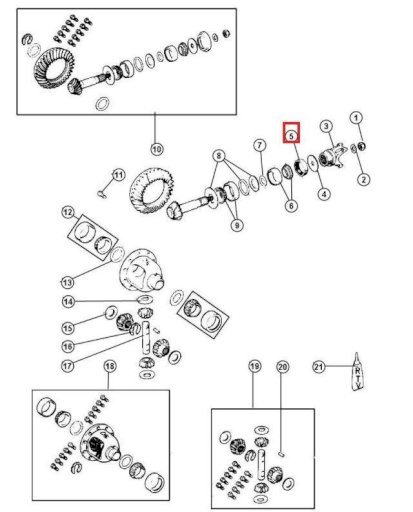 10
1
3
5
7
8
11
2
4
6
9
12
13
14
15
16
17
18
19
20
21
RTV