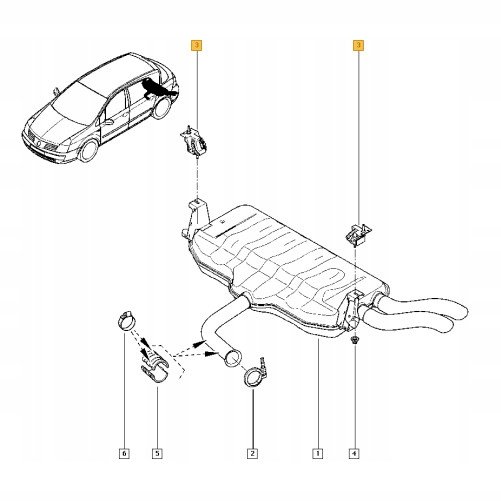 3
3
6
5
2
1
4