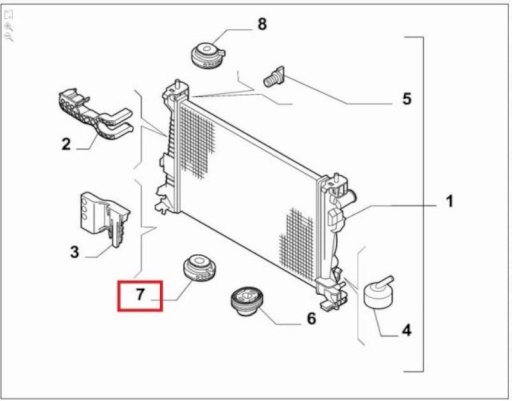 8
5
2
1
3
7
6
4