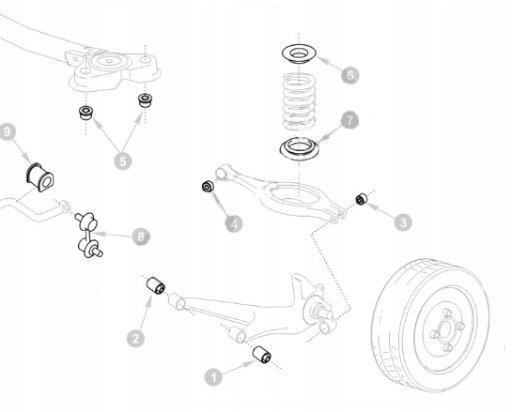 6
7
9
5
4
3
8
2
1