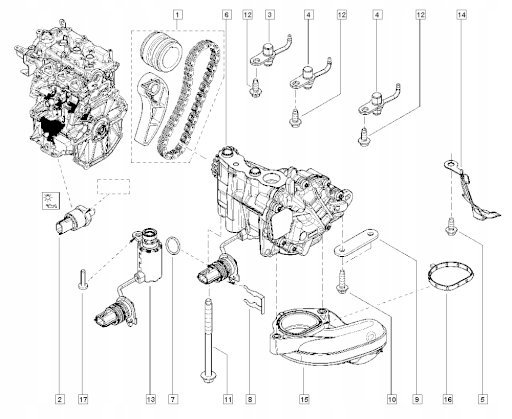 1
6
12
3
4
12
4
12
14
2
17
13
7
11
8
15
10
9
16
5