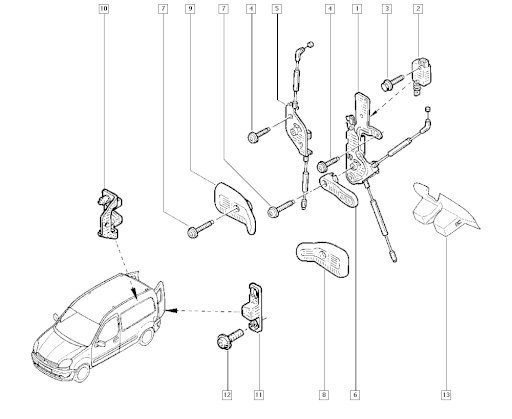 10
7
9
7
4
5
4
1
3
2
12
11
8
6
13