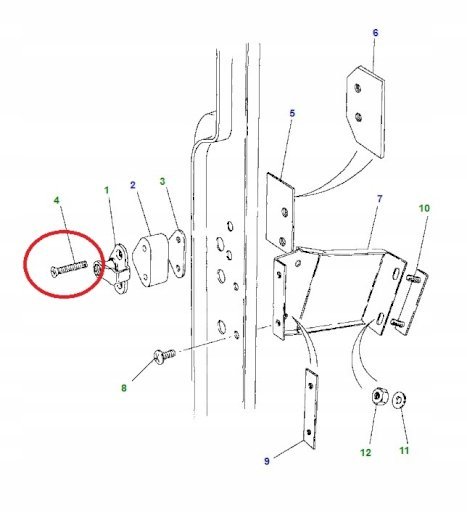 6
5
4
1
2
3
7
10
8
9
12
11