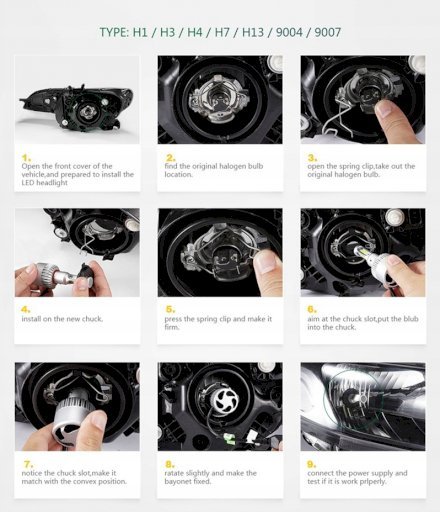 TYPE: H1 / H3 / H4 / H7 / H13 / 9004 / 9007

1.
Open the front cover of the vehicle,and prepared to install the LED headlight

2.
find the original halogen bulb location.

3.
open the spring clip,take out the original halogen bulb.

4.
install on the new chuck.

5.
press the spring clip and make it firm.

6.
aim at the chuck slot,put the blub into the chuck.

7.
notice the chuck slot,make it match with the convex position.

8.
ratate slightly and make the bayonet fixed.

9.
connect the power supply and test if it is work prlperly.