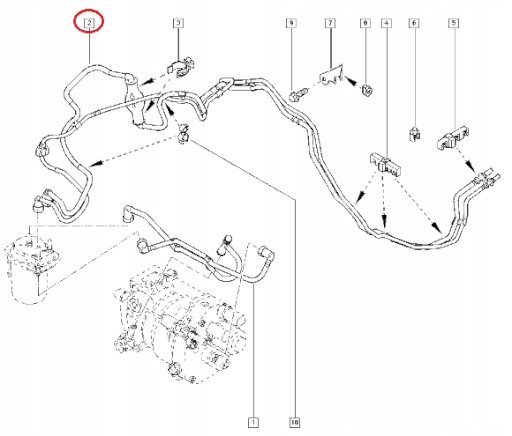 2
3
9
7
8
4
6
5
1
10