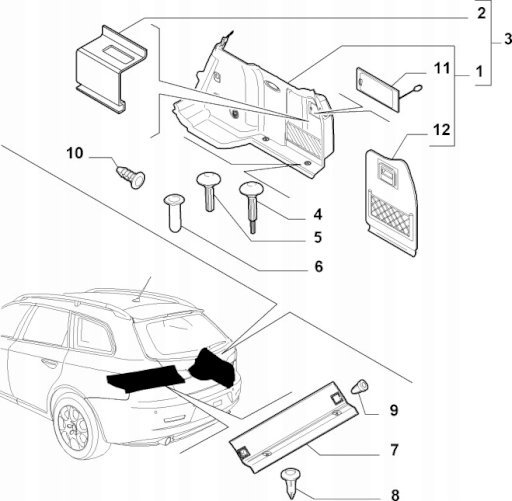 2
3
11
1
12
10
4
5
6
9
7
8