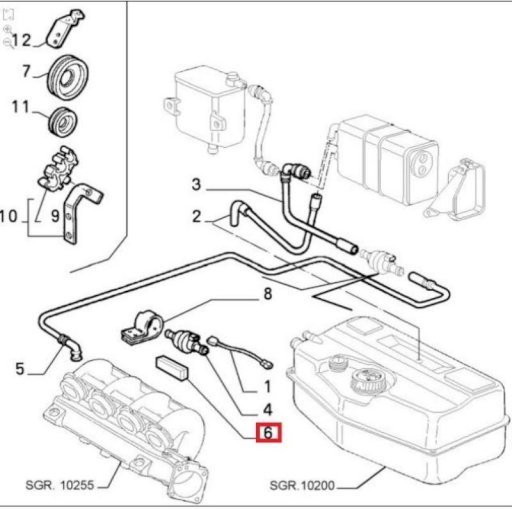 12
7
11
10
9
3
2
8
5
1
4
6
SGR. 10255
SGR.10200