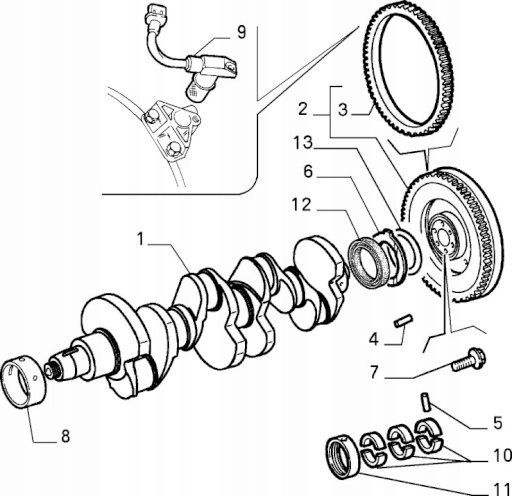 9
2
3
13
6
12
1
4
7
8
5
10
11