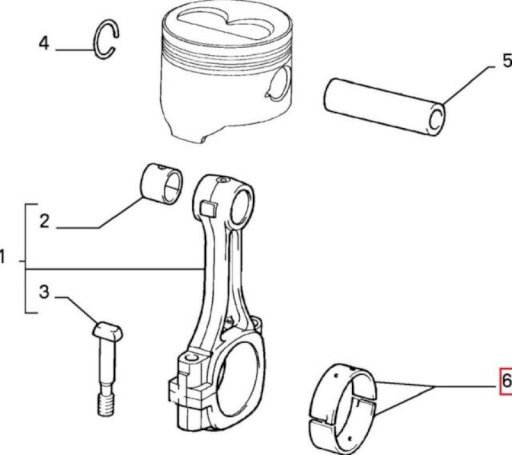 4
5
2
1
3
6