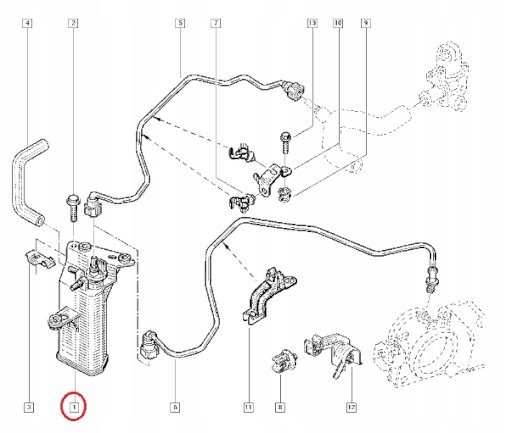 4
2
5
7
13
10
9
3
1
6
11
8
12