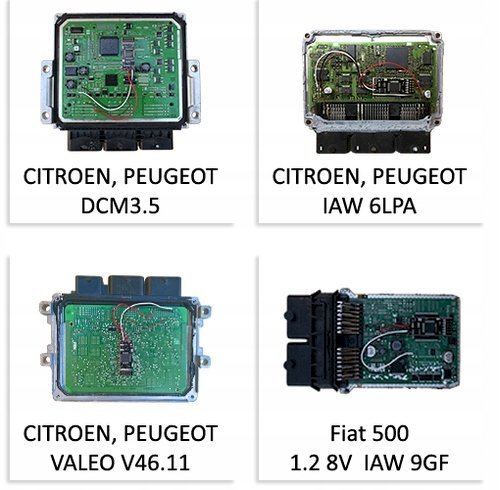 CITROEN, PEUGEOT
DCM3.5

CITROEN, PEUGEOT
IAW 6LPA

CITROEN, PEUGEOT
VALEO V46.11

Fiat 500
1.2 8V IAW 9GF