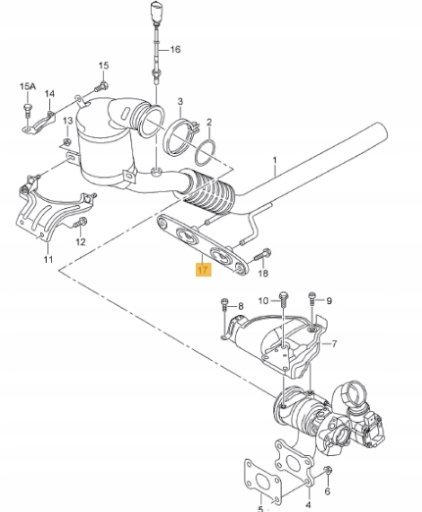 16
15
15A
14
3
2
13
1
12
11
17
18
10
8
9
7
6
5
4