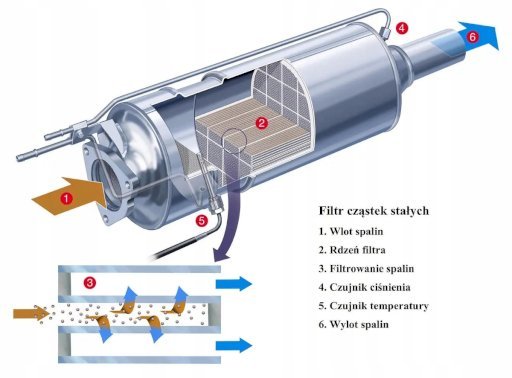 4
6
2
1
5
3

Filtr cząstek stałych
1. Wlot spalin
2. Rdzeń filtra
3. Filtrowanie spalin
4. Czujnik ciśnienia
5. Czujnik temperatury
6. Wylot spalin