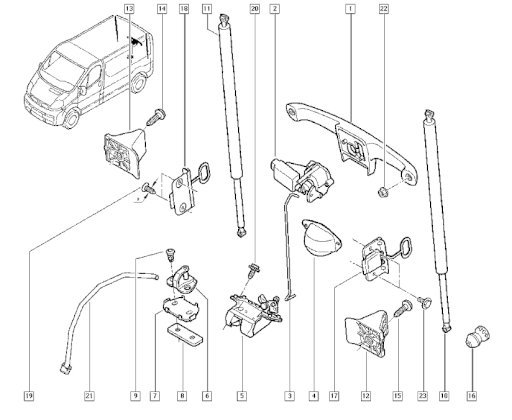 13
14
18
11
20
2
1
22
19
21
9
7
8
6
5
3
4
17
12
15
23
10
16