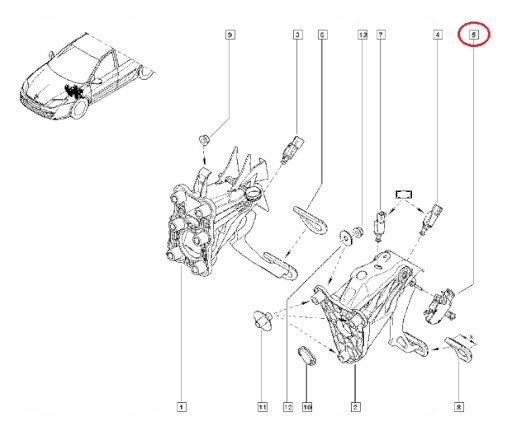 9
3
6
13
7
4
5
1
11
12
10
2
8