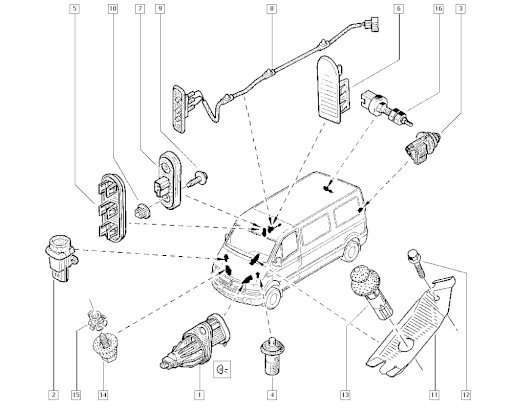 5
10
7
9
8
6
16
3
2
15
14
1
4
13
11
12